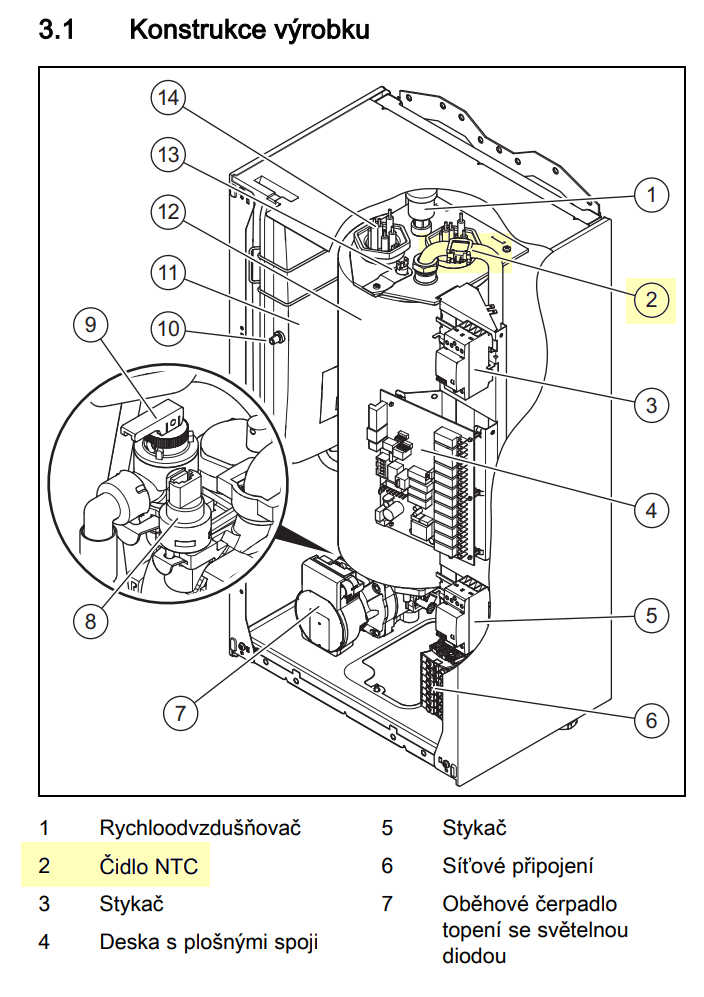 3.1 Konstrukce výrobku

14
13
12
11
10
9
8
7
1
2
3
4
5
6

1 Rychloodvzdušňovač
2 Čidlo NTC
3 Stykač
4 Deska s plošnými spoji

5 Stykač
6 Síťové připojení
7 Oběhové čerpadlo topení se světelnou diodou